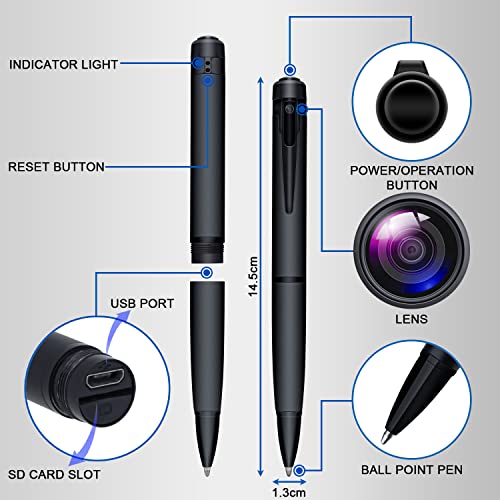 INDICATOR LIGHT

RESET BUTTON

USB PORT

SD CARD SLOT

14.5cm

1.3cm

POWER/OPERATION BUTTON

LENS

BALL POINT PEN