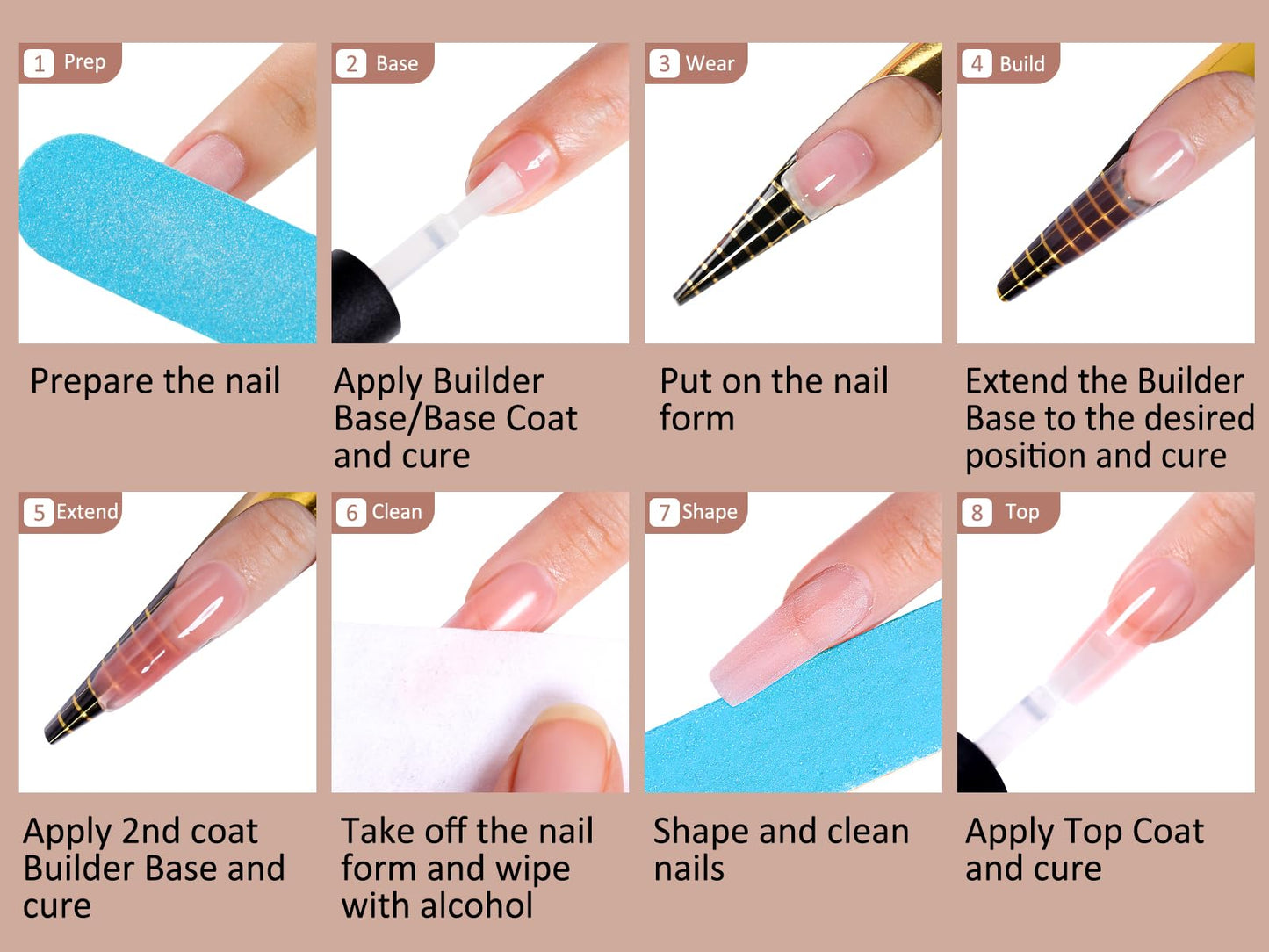 1 Prep

Prepare the nail

2 Base

Apply Builder Base/Base Coat and cure

3 Wear

Put on the nail form

4 Build

Extend the Builder Base to the desired position and cure

5 Extend

Apply 2nd coat Builder Base and cure

6 Clean

Take off the nail form and wipe with alcohol

7 Shape

Shape and clean nails

8 Top

Apply Top Coat and cure