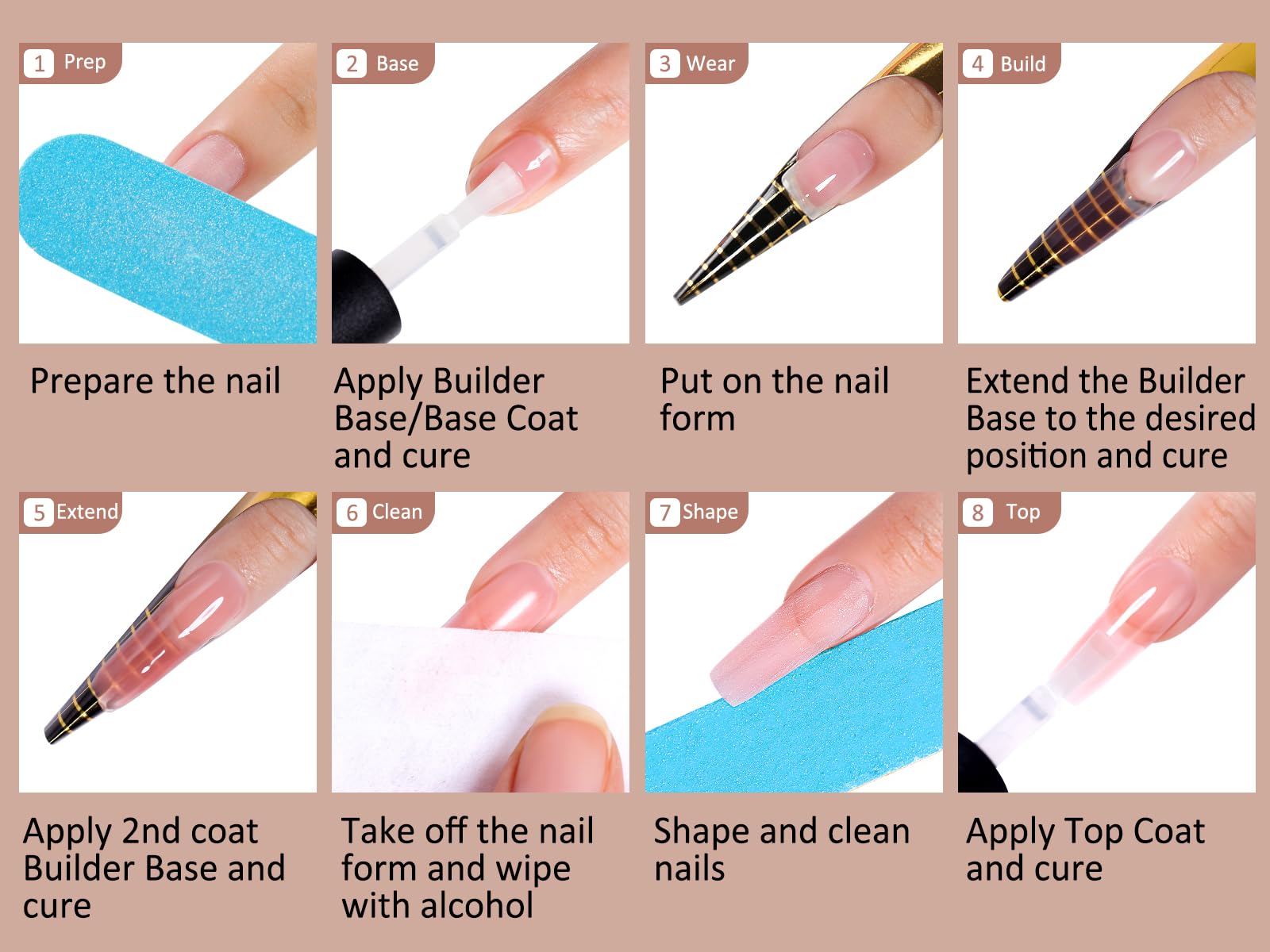 1 Prep

Prepare the nail

2 Base

Apply Builder Base/Base Coat and cure

3 Wear

Put on the nail form

4 Build

Extend the Builder Base to the desired position and cure

5 Extend

Apply 2nd coat Builder Base and cure

6 Clean

Take off the nail form and wipe with alcohol

7 Shape

Shape and clean nails

8 Top

Apply Top Coat and cure